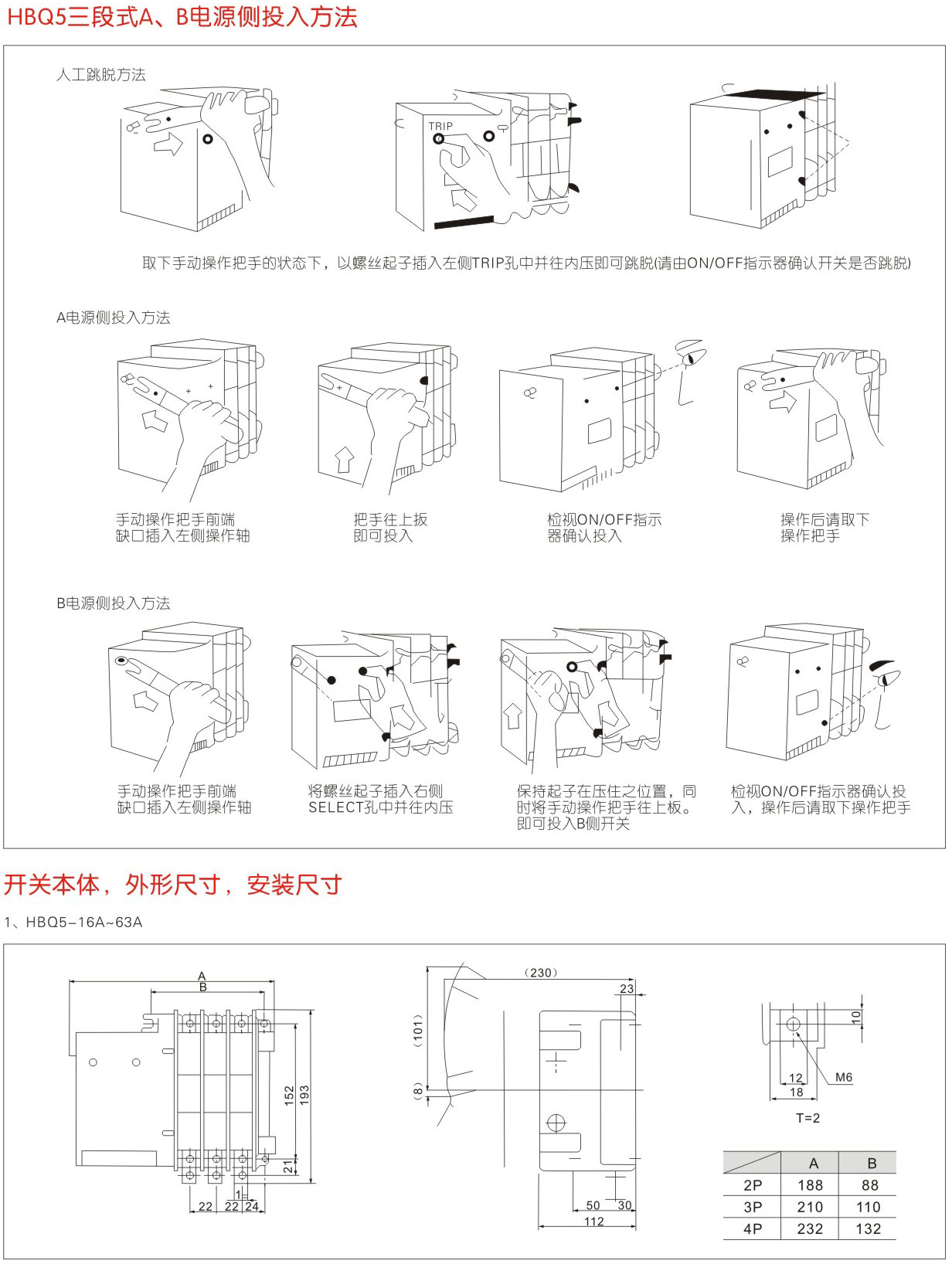 HBQ5三段式A、B电源侧投入方法

人工跳脱方法

TRIP

取下手动操作把手的状态下，以螺丝起子插入左侧TRIP孔中并往内压即可跳脱(请由ON/OFF指示器确认开关是否跳脱)

A电源侧投入方法

手动操作把手前端缺口插入左侧操作轴

把手往上扳即可投入

检视ON/OFF指示器确认投入

操作后请取下操作把手

B电源侧投入方法

手动操作把手前端缺口插入左侧操作轴

将螺丝起子插入右侧SELECT孔中并往内压

保持起子在压住之位置，同时将手动操作把手往上板。即可投入B侧开关

检视ON/OFF指示器确认投入，操作后请取下操作把手

开关本体，外形尺寸，安装尺寸

1、HBQ5-16A~63A

A
B
152
193
21
1
22
22
24

(230)
23
(101)
(8)
50
30
112

10
12
18
M6
T=2

| | A | B |
|---|---|---|
| 2P | 188 | 88 |
| 3P | 210 | 110 |
| 4P | 232 | 132 |